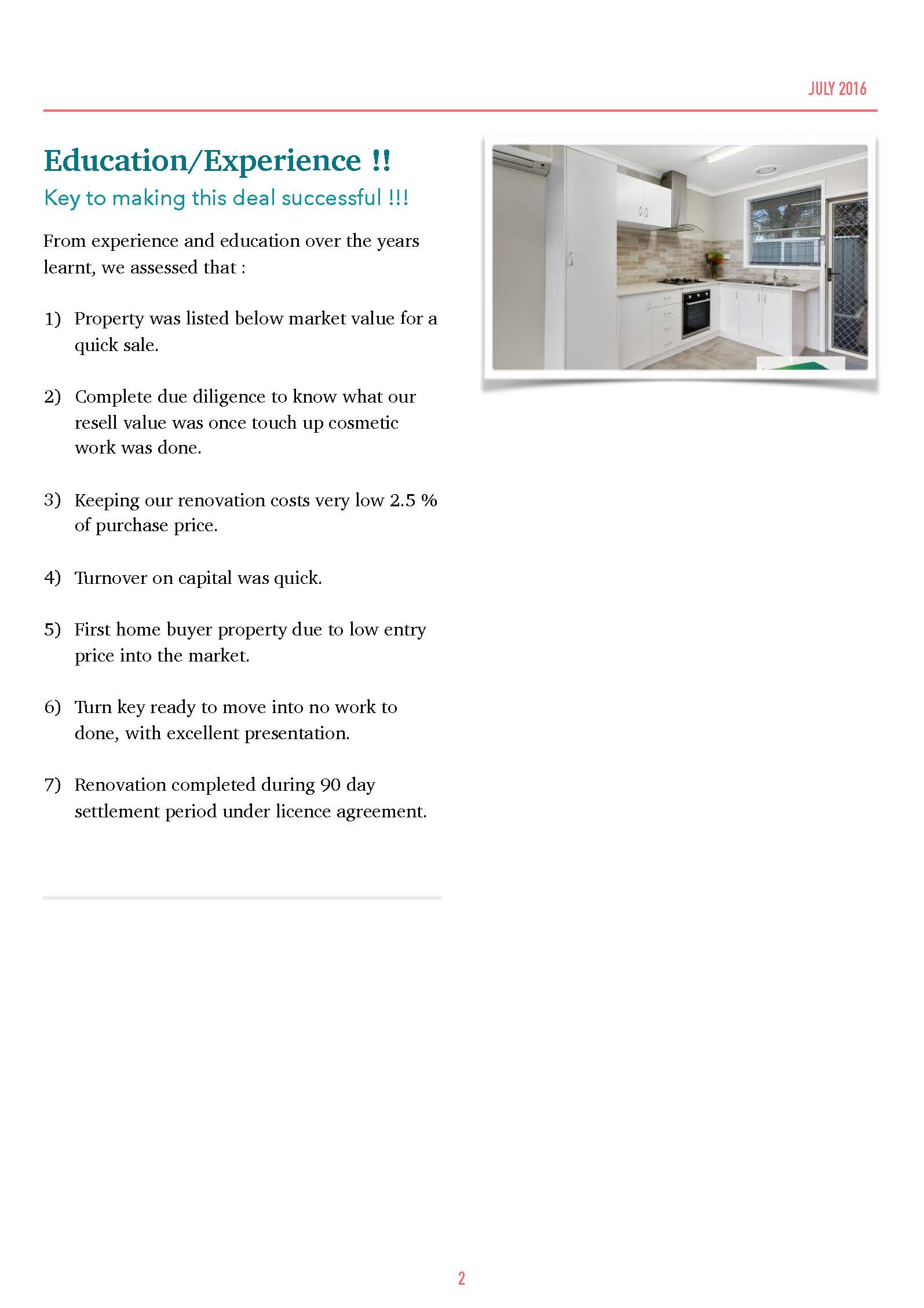 JULY 2016

Education/Experience !!

Key to making this deal successful !!!

From experience and education over the years learnt, we assessed that :

1) Property was listed below market value for a quick sale.

2) Complete due diligence to know what our resell value was once touch up cosmetic work was done.

3) Keeping our renovation costs very low 2.5 % of purchase price.

4) Turnover on capital was quick.

5) First home buyer property due to low entry price into the market.

6) Turn key ready to move into no work to done, with excellent presentation.

7) Renovation completed during 90 day settlement period under licence agreement.

2